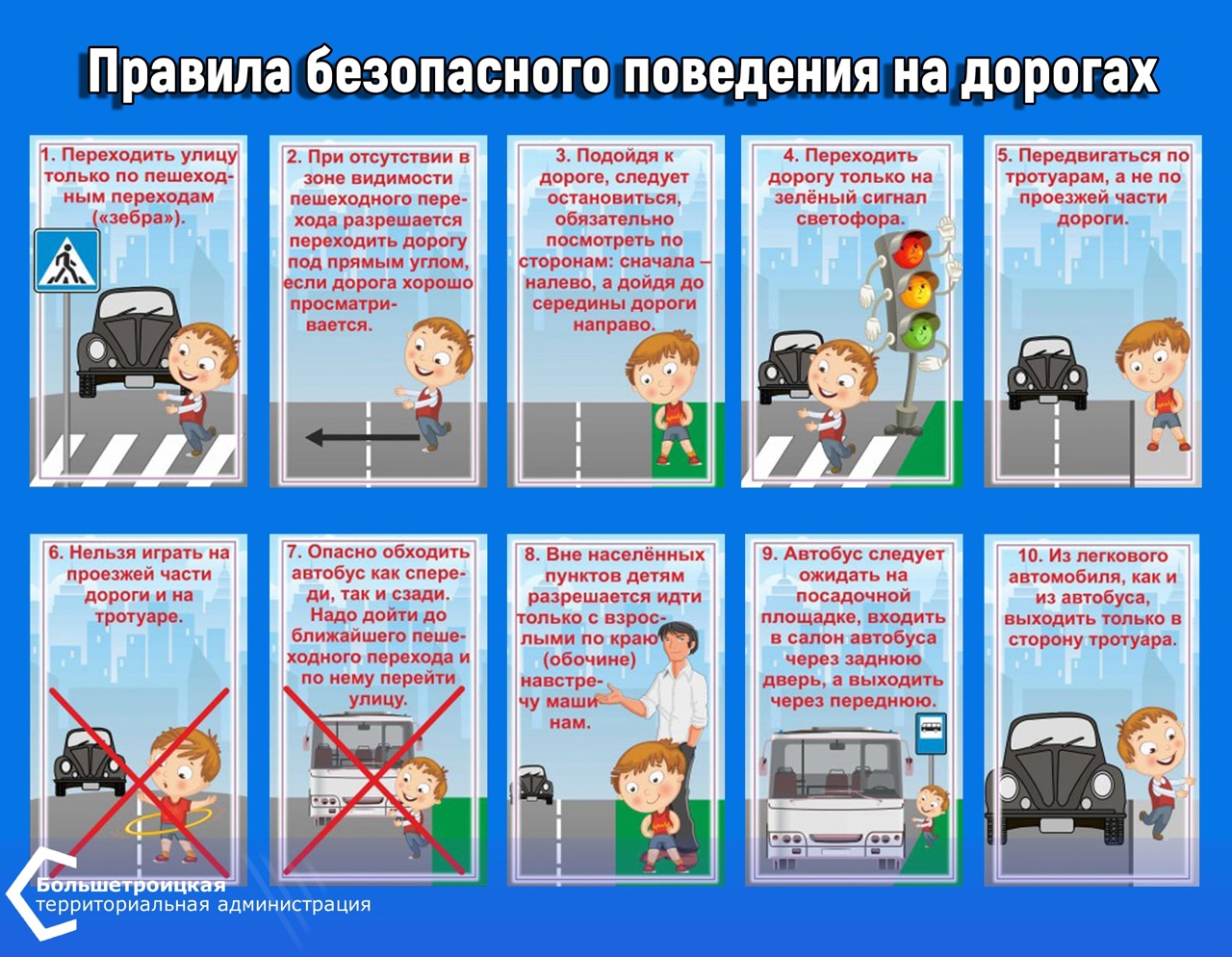 Правила безопасного поведения на дорогах

1. Переходить улицу только по пешеходным переходам («зебра»).

2. При отсутствии в зоне видимости пешеходного перехода разрешается переходить дорогу под прямым углом, если дорога хорошо просматривается.

3. Подойдя к дороге, следует остановиться, обязательно посмотреть по сторонам: сначала – налево, а дойдя до середины дороги направо.

4. Переходить дорогу только на зелёный сигнал светофора.

5. Передвигаться по тротуарам, а не по проезжей части дороги.

6. Нельзя играть на проезжей части дороги и на тротуаре.

7. Опасно обходить автобус как спереди, так и сзади. Надо дойти до ближайшего пешеходного перехода и по нему перейти улицу.

8. Вне населённых пунктов детям разрешается идти только с взрослыми по краю (обочине) навстречу машинам.

9. Автобус следует ожидать на посадочной площадке, входить в салон автобуса через заднюю дверь, а выходить через переднюю.

10. Из легкового автомобиля, как и из автобуса, выходить только в сторону тротуара.

Большетроицкая территориальная администрация